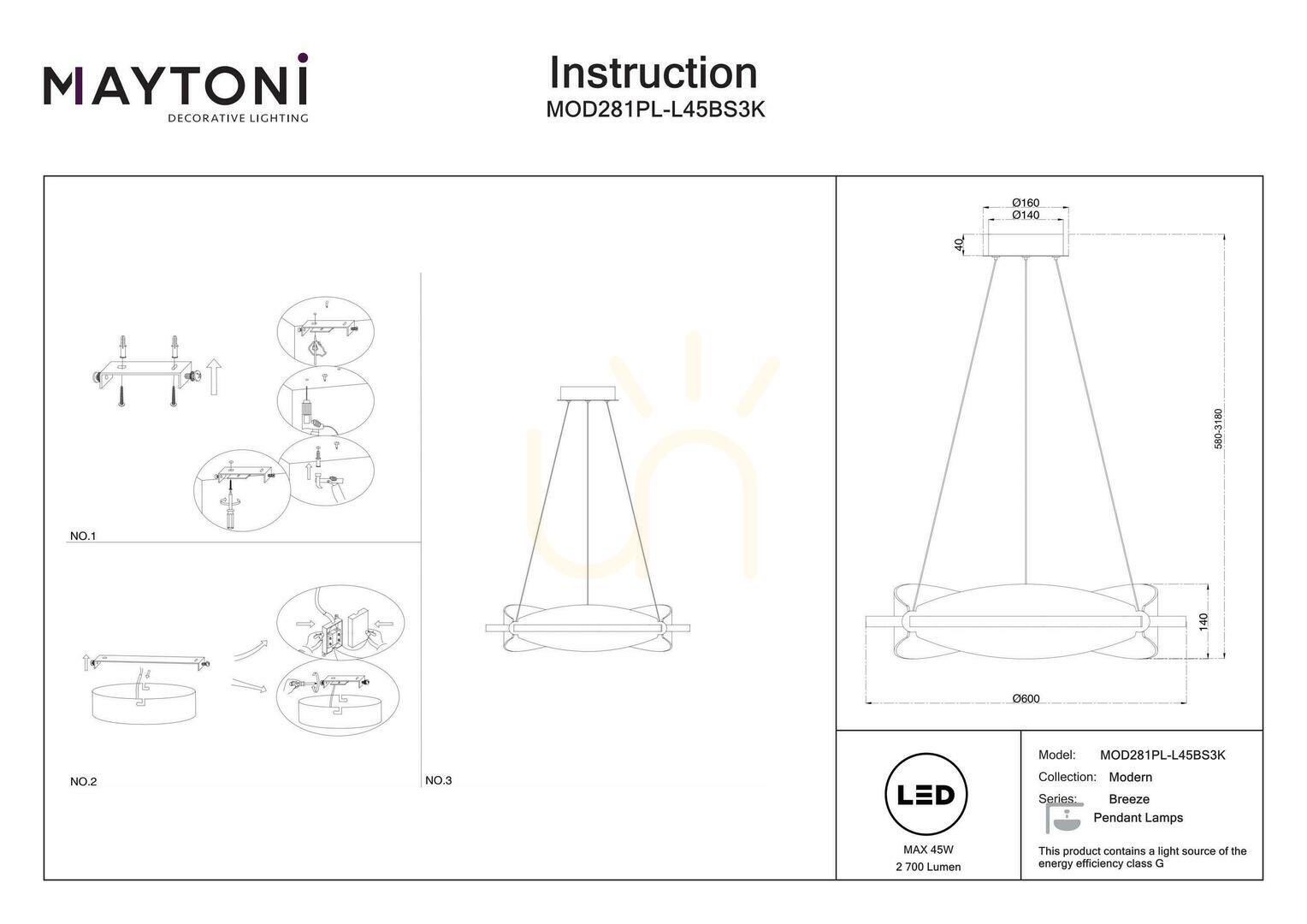 MAYTONI
DECORATIVE LIGHTING

Instruction
MOD281PL-L45BS3K

NO.1

NO.2

NO.3

Ø160
Ø140
40
580-3180
140
Ø600

LED
MAX 45W
2 700 Lumen

Model: MOD281PL-L45BS3K
Collection: Modern
Series: Breeze
Pendant Lamps

This product contains a light source of the energy efficiency class G