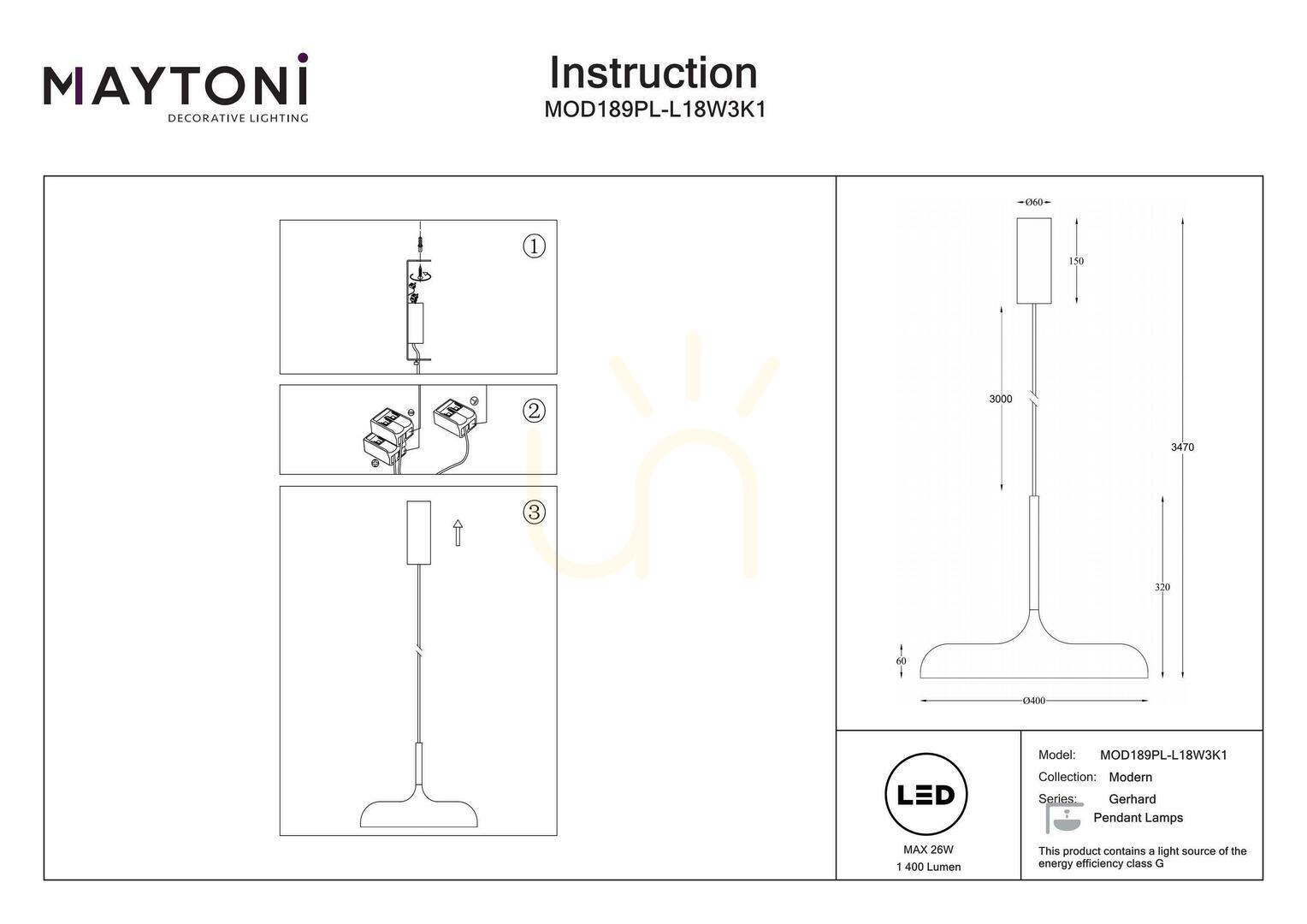 MAYTONI
DECORATIVE LIGHTING

Instruction
MOD189PL-L18W3K1

①

②

③

Ø60
150
3000
3470
320
60
Ø400

LED
MAX 26W
1 400 Lumen

Model: MOD189PL-L18W3K1
Collection: Modern
Series: Gerhard
Pendant Lamps

This product contains a light source of the energy efficiency class G