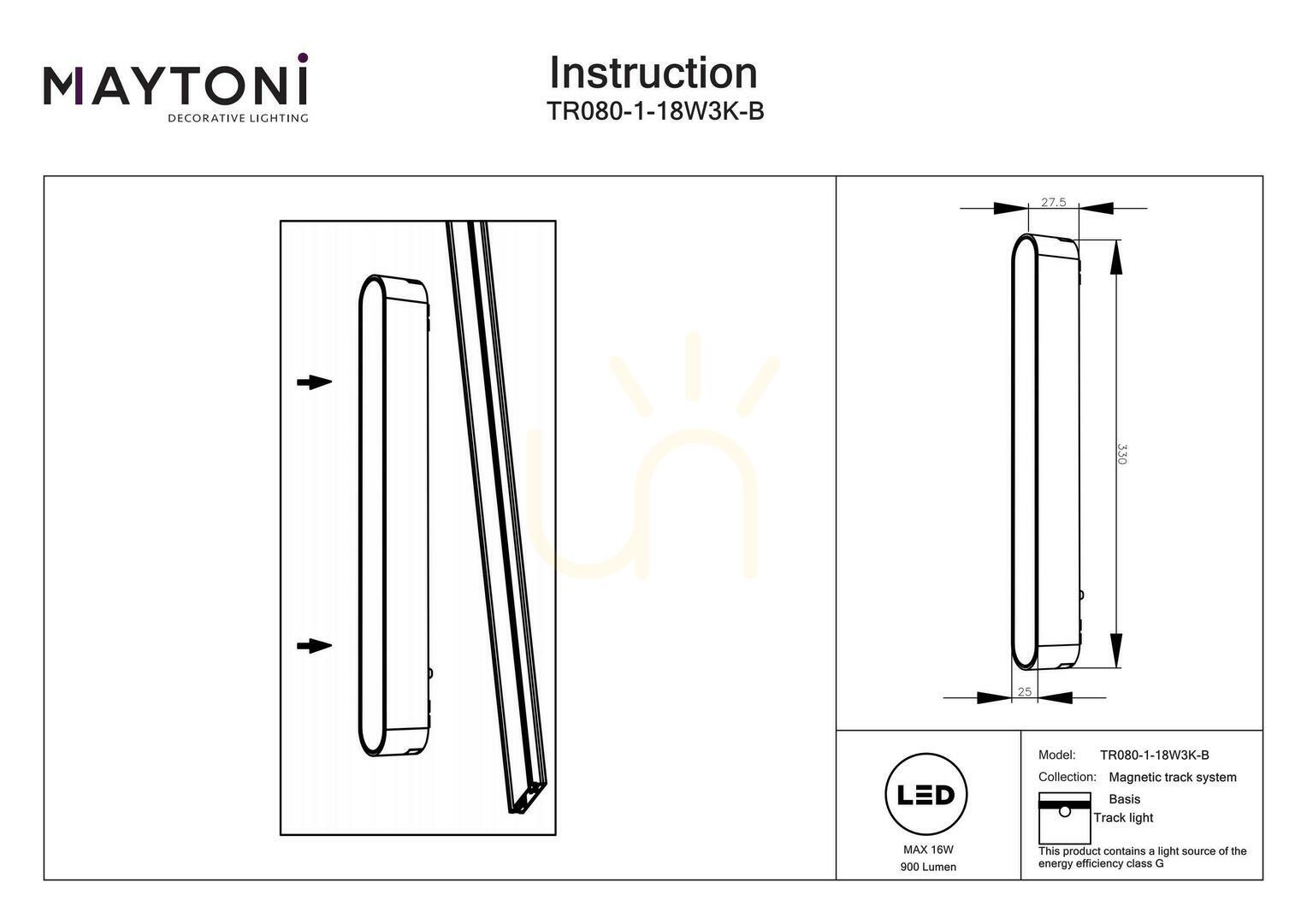 MAYTONI
DECORATIVE LIGHTING

Instruction
TR080-1-18W3K-B

27.5

330

25

LED

MAX 16W
900 Lumen

Model: TR080-1-18W3K-B
Collection: Magnetic track system
Basis
Track light
This product contains a light source of the energy efficiency class G